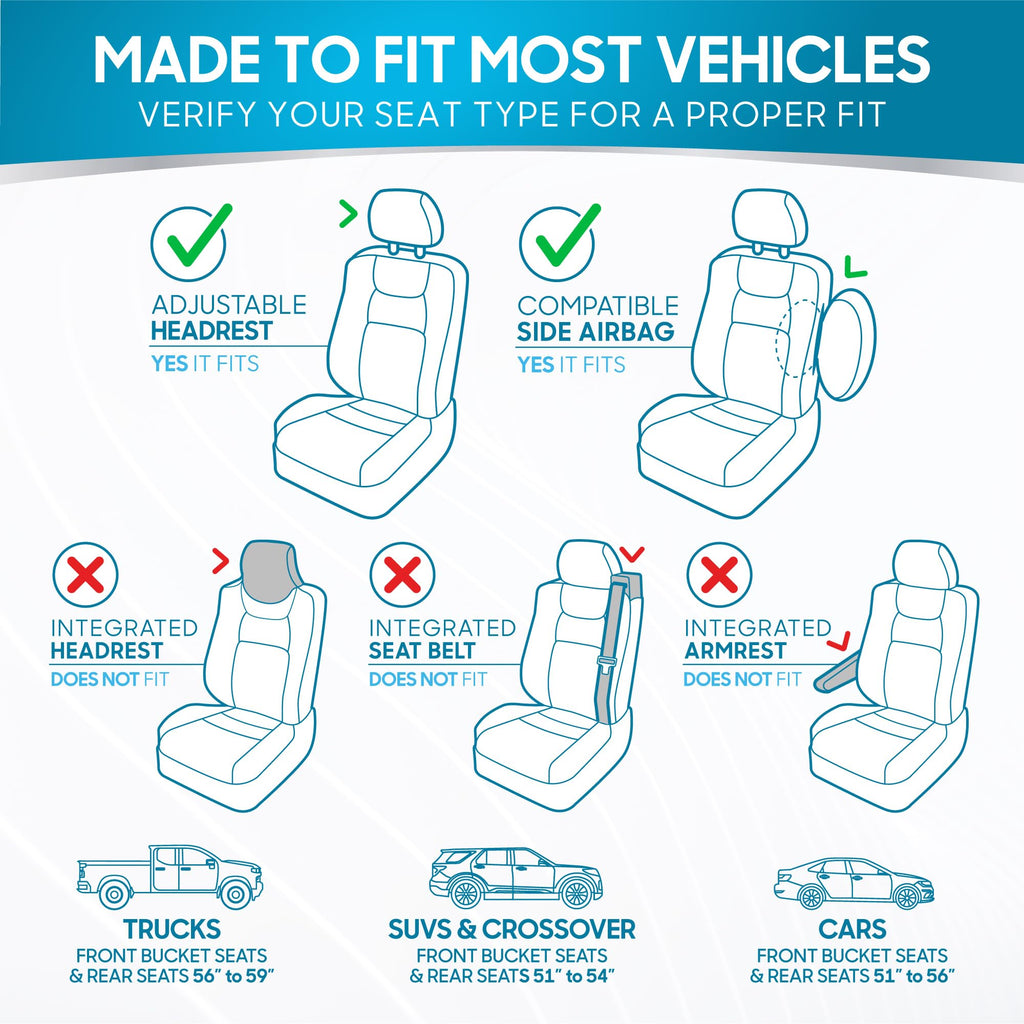 MADE TO FIT MOST VEHICLES
VERIFY YOUR SEAT TYPE FOR A PROPER FIT

ADJUSTABLE
HEADREST
YES IT FITS

COMPATIBLE
SIDE AIRBAG
YES IT FITS

INTEGRATED
HEADREST
DOES NOT FIT

INTEGRATED
SEAT BELT
DOES NOT FIT

INTEGRATED
ARMREST
DOES NOT FIT

TRUCKS
FRONT BUCKET SEATS
& REAR SEATS 56" to 59"

SUVS & CROSSOVER
FRONT BUCKET SEATS
& REAR SEATS 51" to 54"

CARS
FRONT BUCKET SEATS
& REAR SEATS 51" to 56"